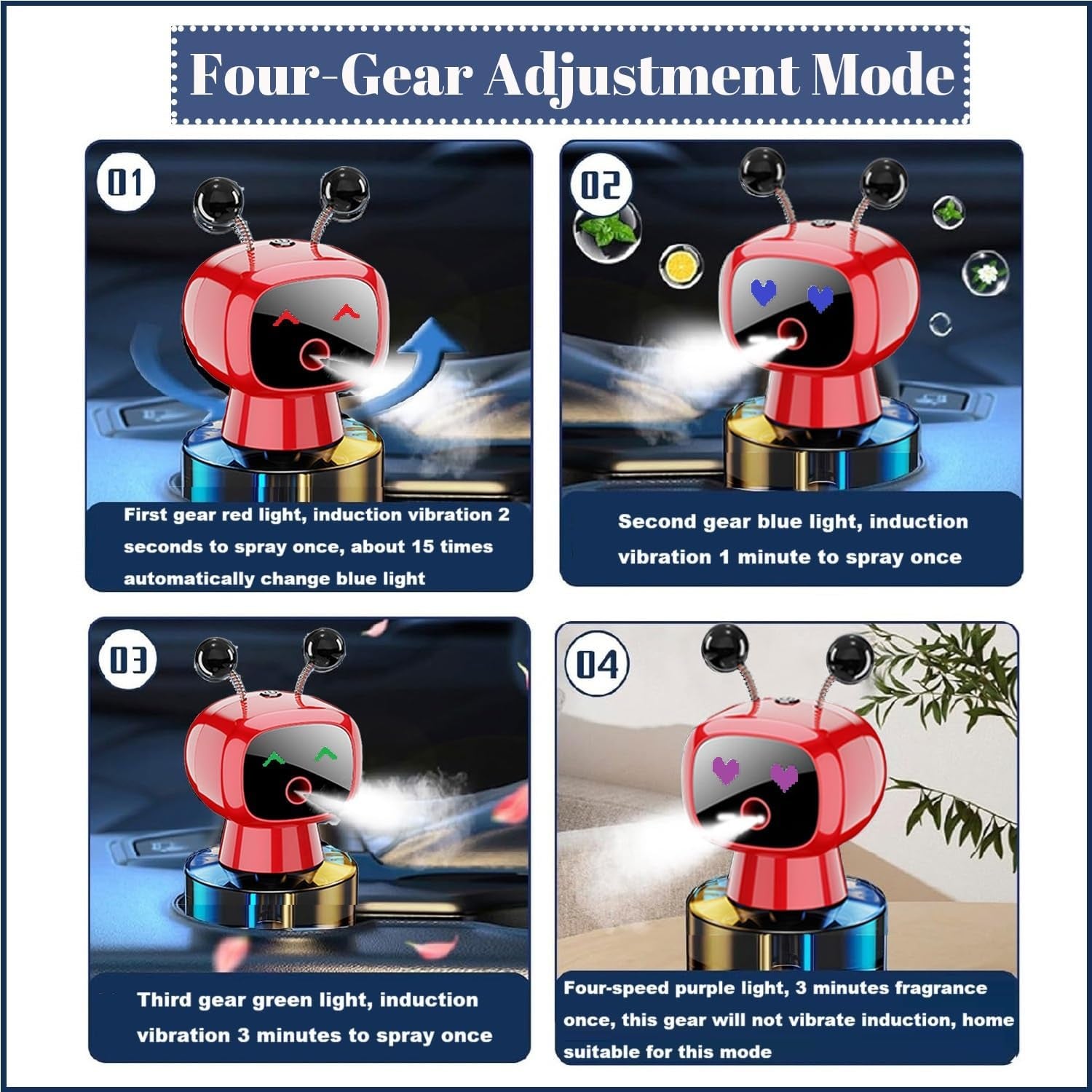 Four-Gear Adjustment Mode

01

First gear red light, induction vibration 2 seconds to spray once, about 15 times automatically change blue light

02

Second gear blue light, induction vibration 1 minute to spray once

03

Third gear green light, induction vibration 3 minutes to spray once

04

Four-speed purple light, 3 minutes fragrance once, this gear will not vibrate induction, home suitable for this mode